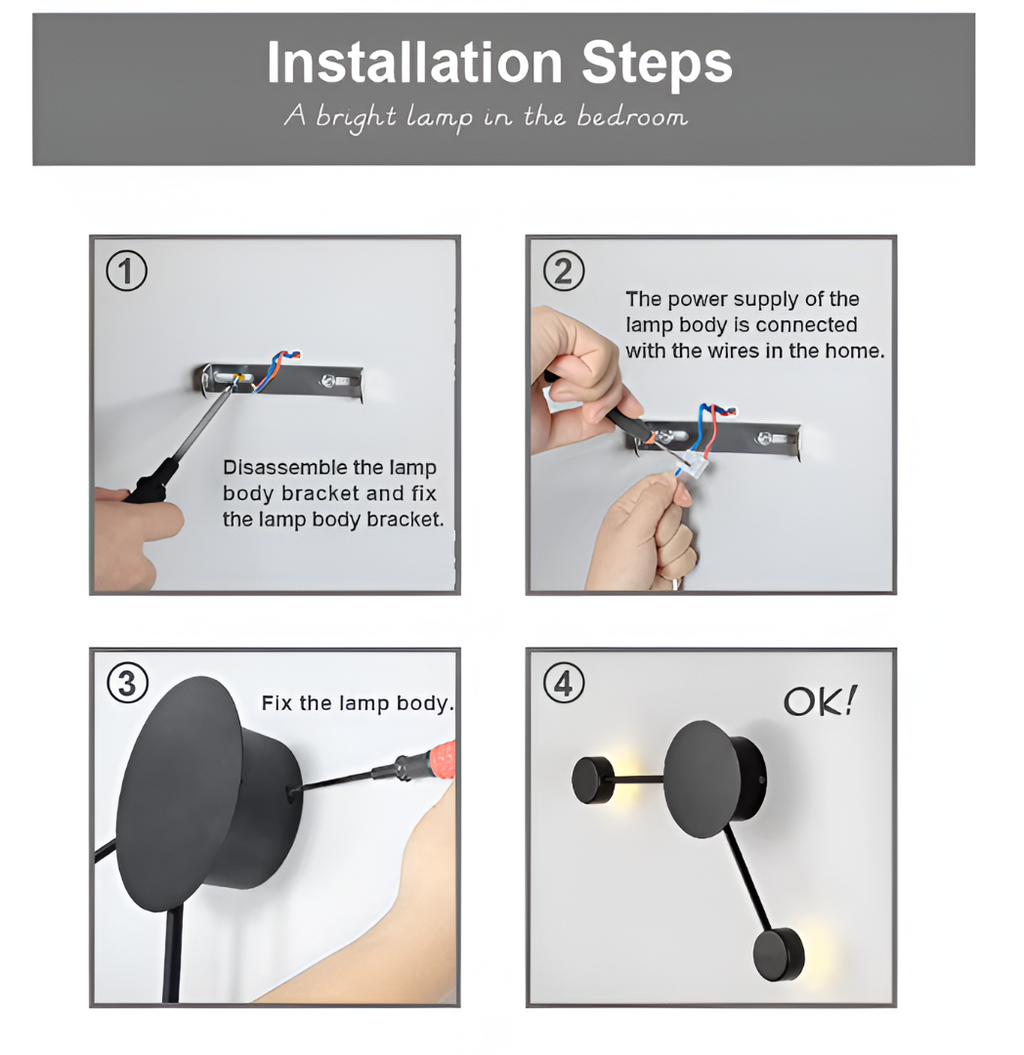 Installation Steps

A bright lamp in the bedroom

①

Disassemble the lamp body bracket and fix the lamp body bracket.

②

The power supply of the lamp body is connected with the wires in the home.

③

Fix the lamp body.

④

OK!